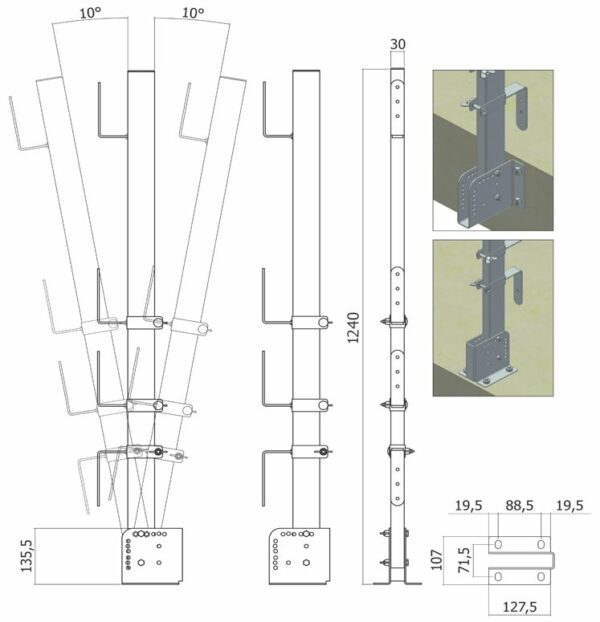 10°
10°
30
1240
135,5
19,5
88,5
19,5
107
71,5
127,5